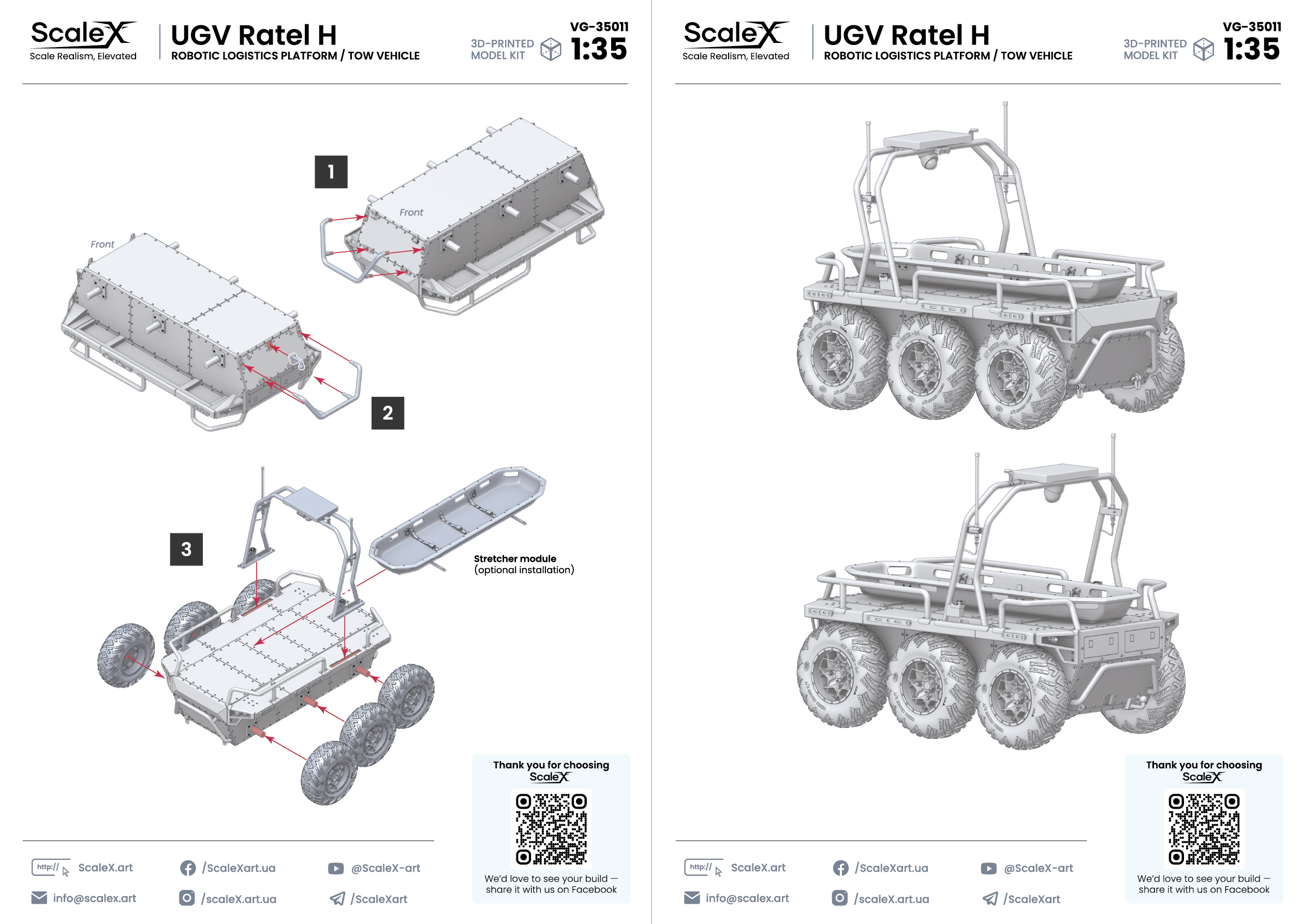 ScaleX
Scale Realism, Elevated

UGV Ratel H
ROBOTIC LOGISTICS PLATFORM / TOW VEHICLE

3D-PRINTED MODEL KIT

VG-35011
1:35

1

Front

Front

2

3

Stretcher module
(optional installation)

Thank you for choosing ScaleX

We'd love to see your build — share it with us on Facebook

http:// ScaleX.art
/ScaleXart.ua
@ScaleX-art
info@scalex.art
/scaleX.art.ua
/ScaleXart

ScaleX
Scale Realism, Elevated

UGV Ratel H
ROBOTIC LOGISTICS PLATFORM / TOW VEHICLE

3D-PRINTED MODEL KIT

VG-35011
1:35

Thank you for choosing ScaleX

We'd love to see your build — share it with us on Facebook

http:// ScaleX.art
/ScaleXart.ua
@ScaleX-art
info@scalex.art
/scaleX.art.ua
/ScaleXart