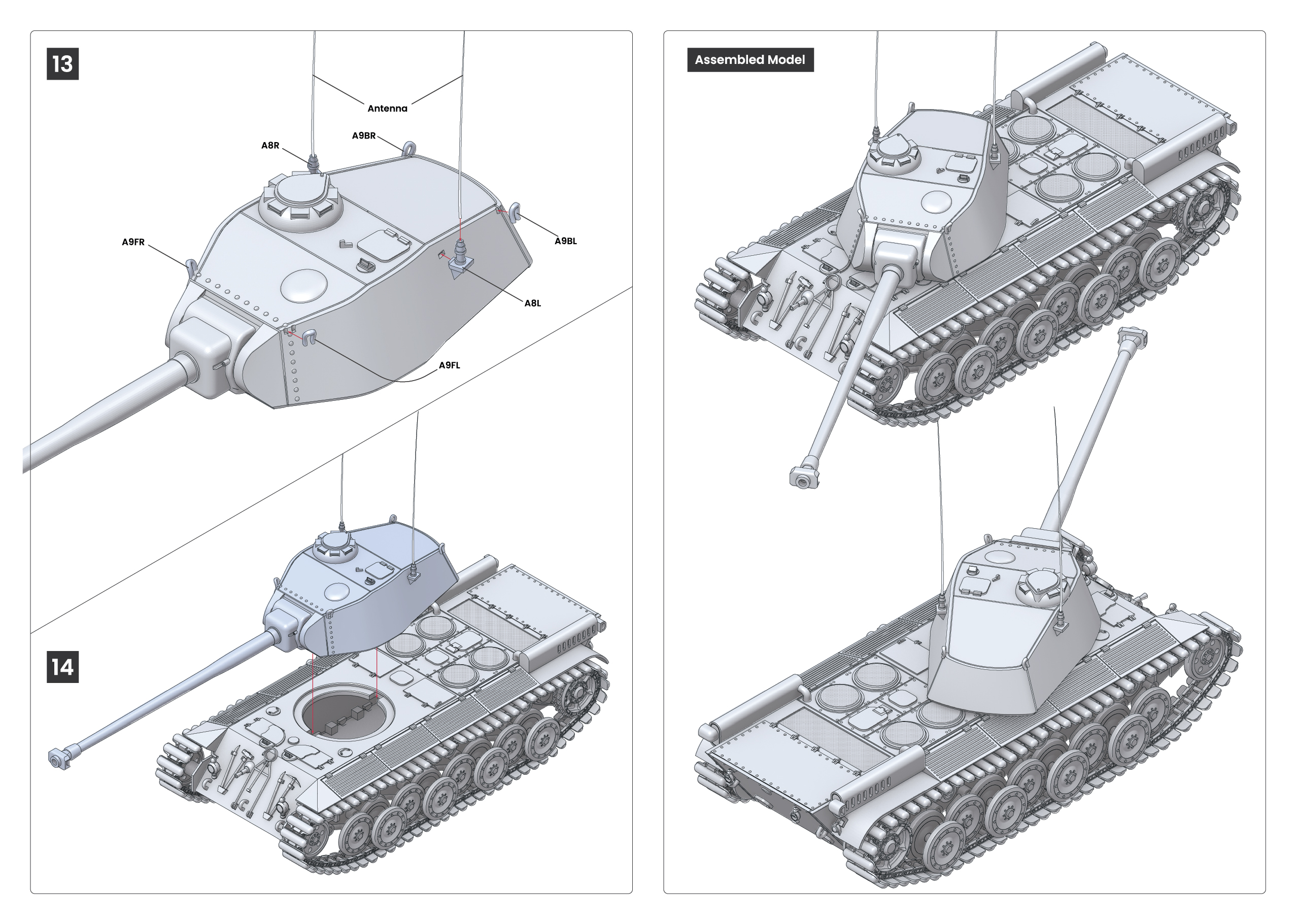 13

Antenna

A8R

A9BR

A9FR

A9BL

A8L

A9FL

14

Assembled Model