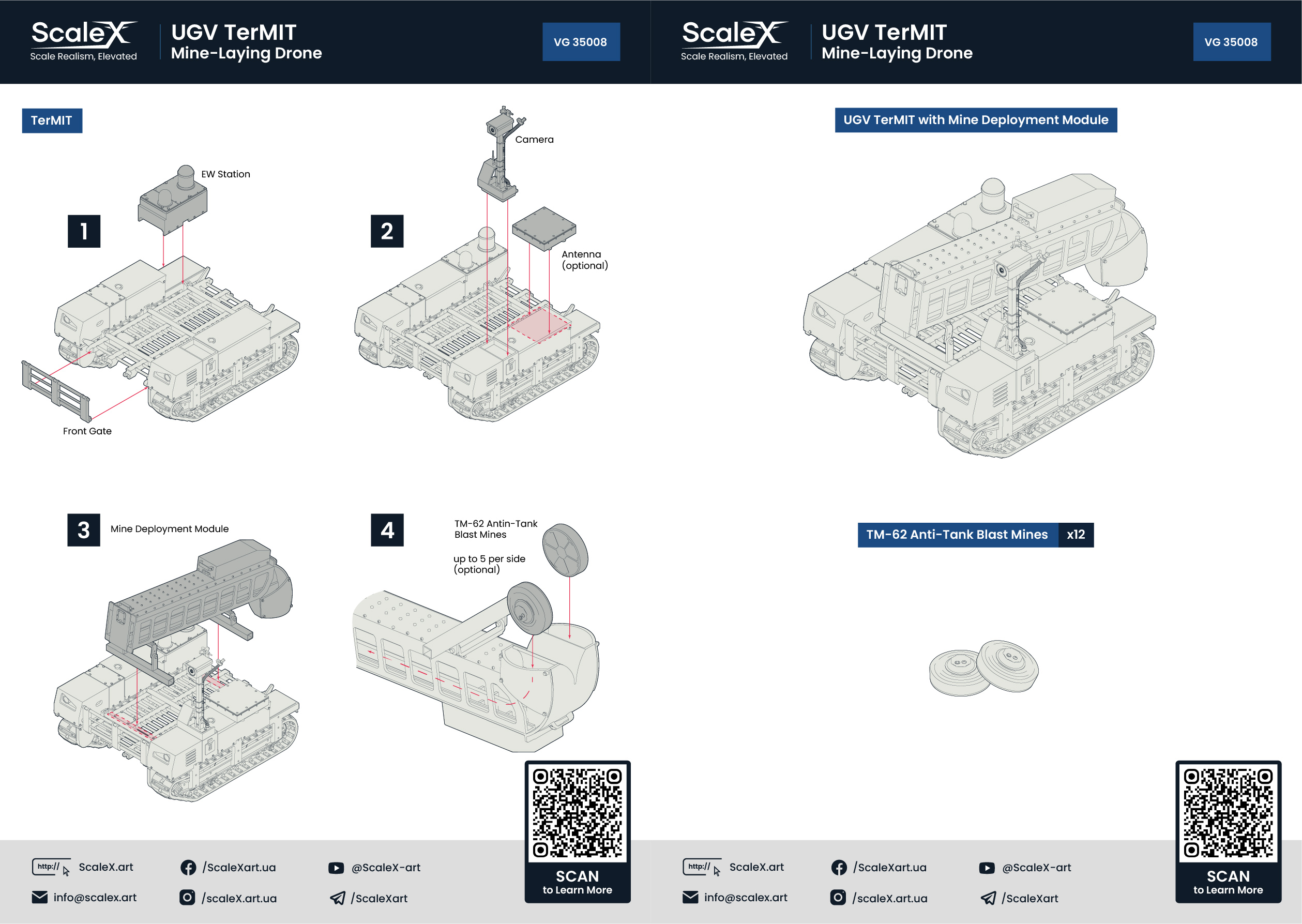 ScaleX
Scale Realism, Elevated

UGV TerMIT
Mine-Laying Drone

VG 35008

TerMIT

1

EW Station

Front Gate

2

Camera

Antenna (optional)

3

Mine Deployment Module

4

TM-62 Antin-Tank Blast Mines

up to 5 per side (optional)

http:// ScaleX.art
info@scalex.art
/ScaleXart.ua
/scaleX.art.ua
@ScaleX-art
/ScaleXart

SCAN
to Learn More

ScaleX
Scale Realism, Elevated

UGV TerMIT
Mine-Laying Drone

VG 35008

UGV TerMIT with Mine Deployment Module

TM-62 Anti-Tank Blast Mines x12

http:// ScaleX.art
info@scalex.art
/ScaleXart.ua
/scaleX.art.ua
@ScaleX-art
/ScaleXart

SCAN
to Learn More